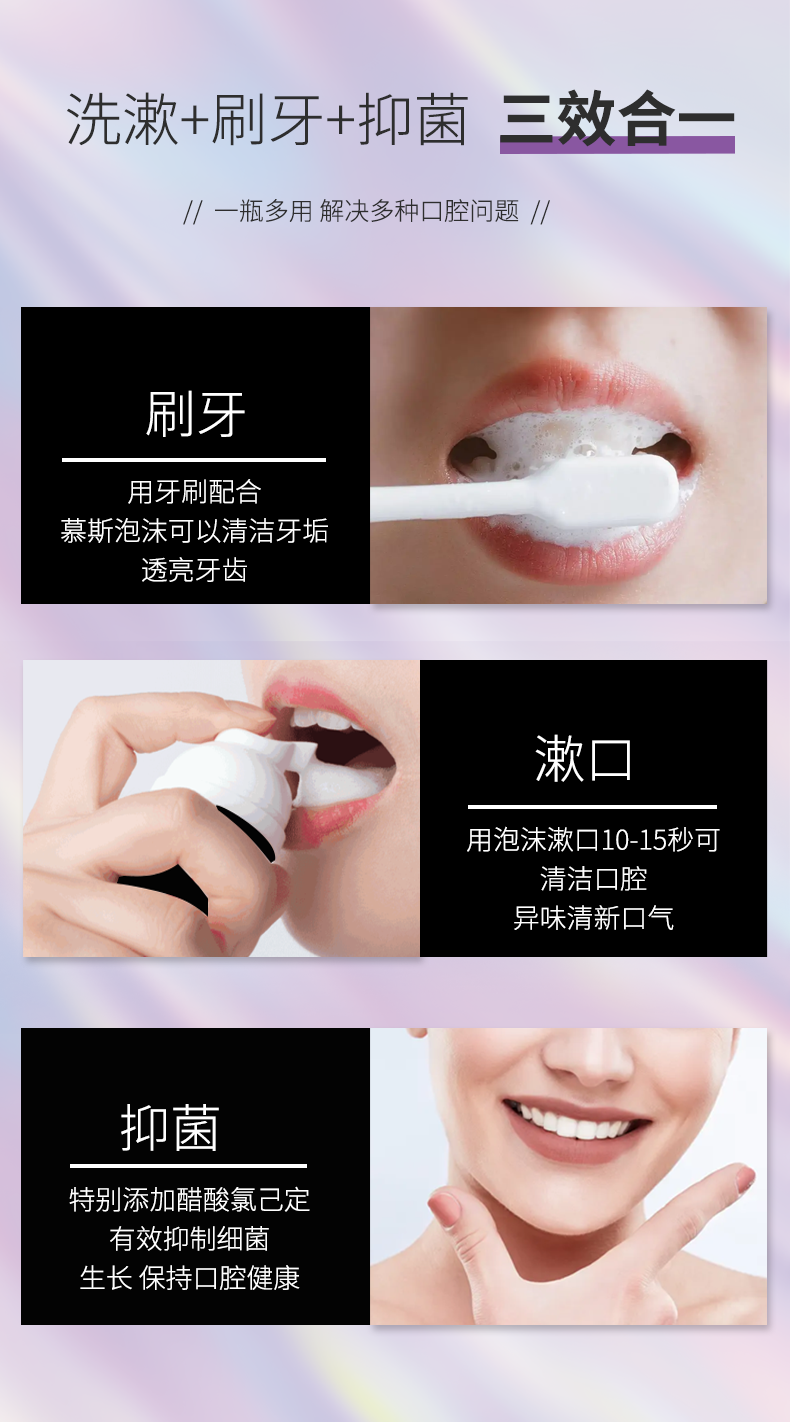 洗漱+刷牙+抑菌 三效合一

// 一瓶多用 解决多种口腔问题 //

刷牙

用牙刷配合
慕斯泡沫可以清洁牙垢
透亮牙齿

漱口

用泡沫漱口10-15秒可
清洁口腔
异味清新口气

抑菌

特别添加醋酸氯己定
有效抑制细菌
生长 保持口腔健康